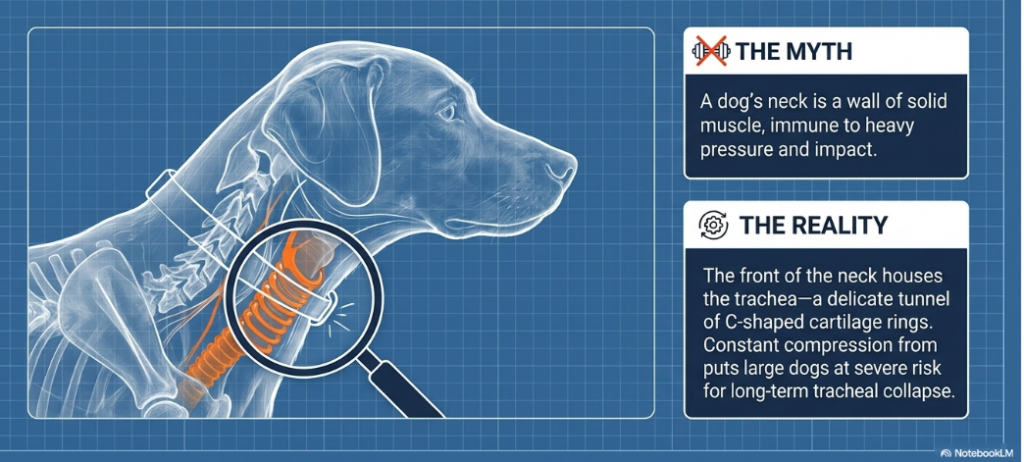 THE MYTH

A dog's neck is a wall of solid muscle, immune to heavy pressure and impact.

THE REALITY

The front of the neck houses the trachea—a delicate tunnel of C-shaped cartilage rings. Constant compression from puts large dogs at severe risk for long-term tracheal collapse.

NotebookLM