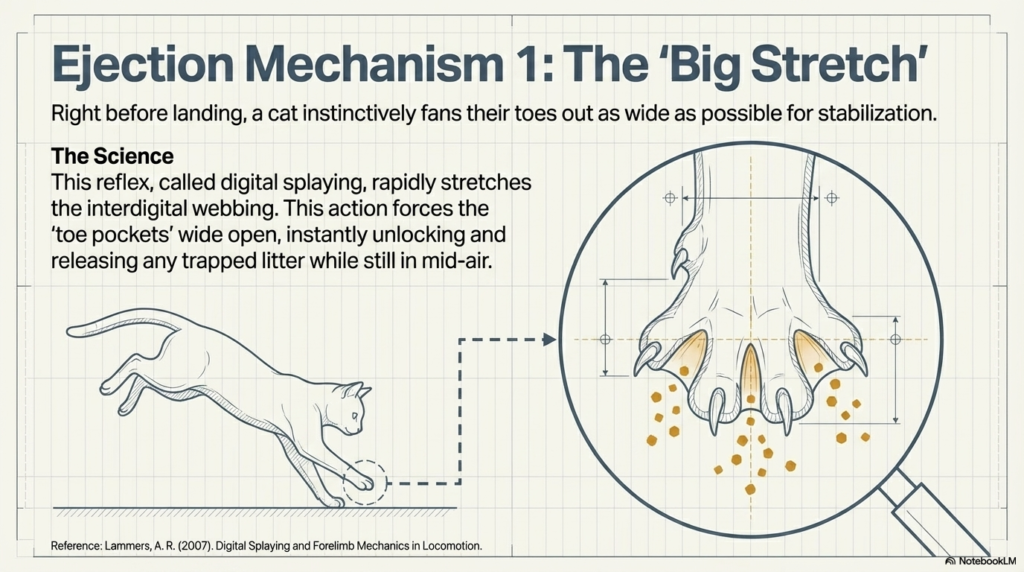 Ejection Mechanism 1: The 'Big Stretch'

Right before landing, a cat instinctively fans their toes out as wide as possible for stabilization.

The Science

This reflex, called digital splaying, rapidly stretches the interdigital webbing. This action forces the 'toe pockets' wide open, instantly unlocking and releasing any trapped litter while still in mid-air.

Reference: Lammers, A. R. (2007). Digital Splaying and Forelimb Mechanics in Locomotion.

NotebookLM